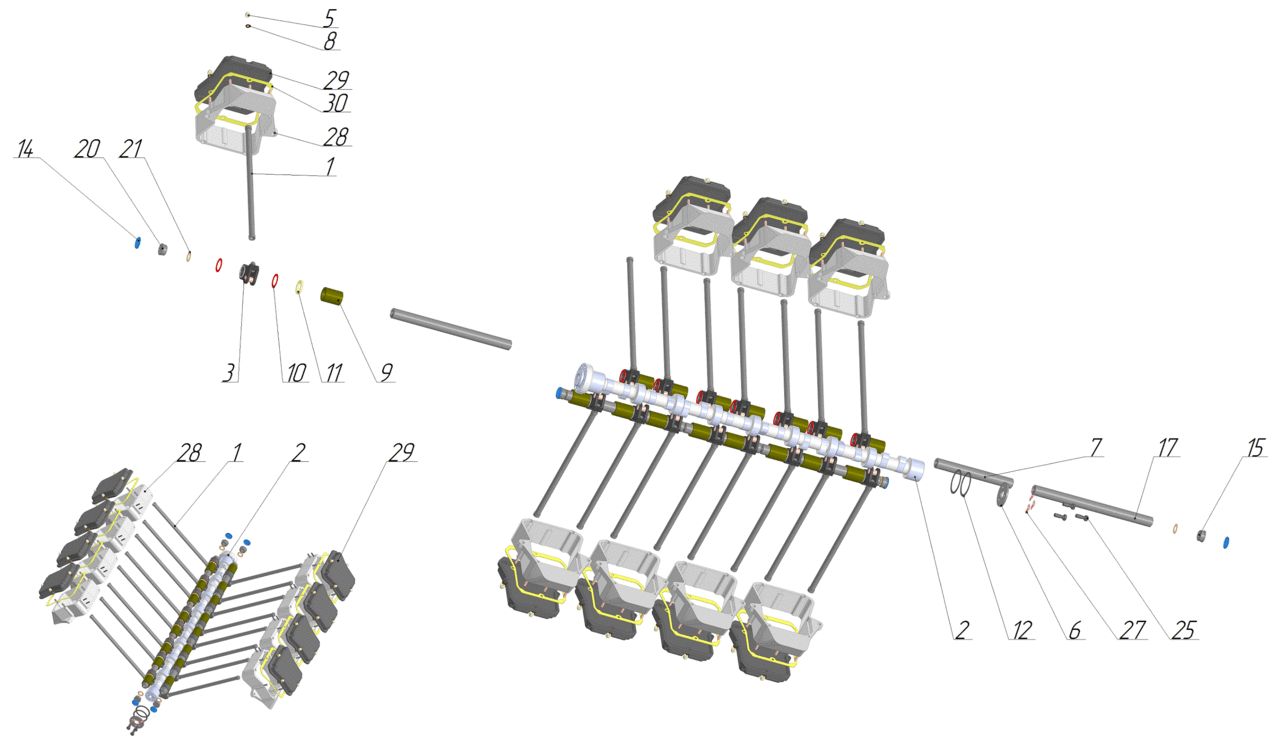 5
8
29
30
28
1
14
20
21
3
10
11
9
28
1
2
29
7
17
15
2
12
6
27
25