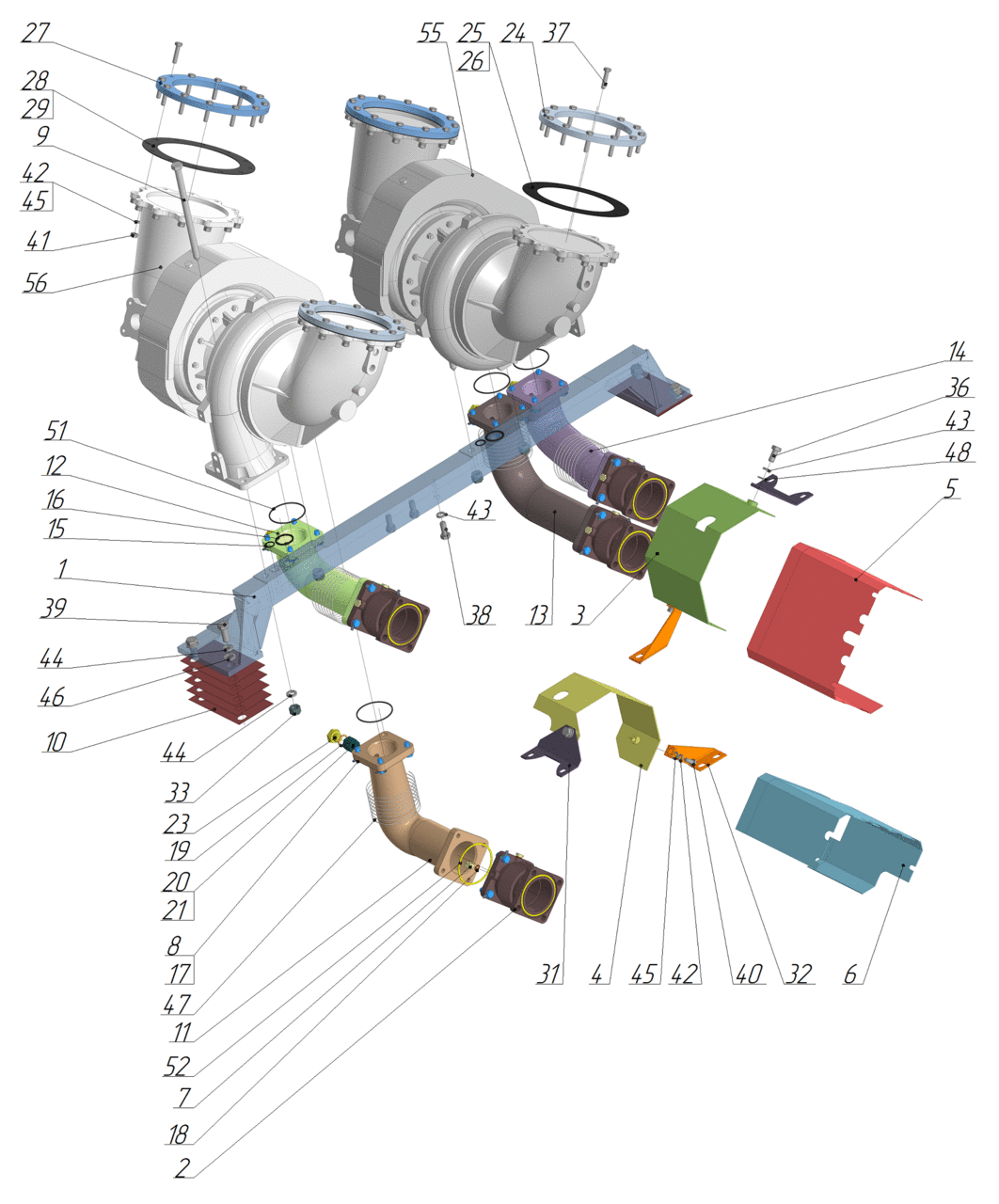 27
28
29
9
42
45
41
56
55
25
26
24
37
14
36
43
48
5
51
12
16
15
1
39
44
46
10
43
38
13
3
44
33
23
19
20
21
8
17
47
11
52
7
18
2
31
4
45
42
40
32
6